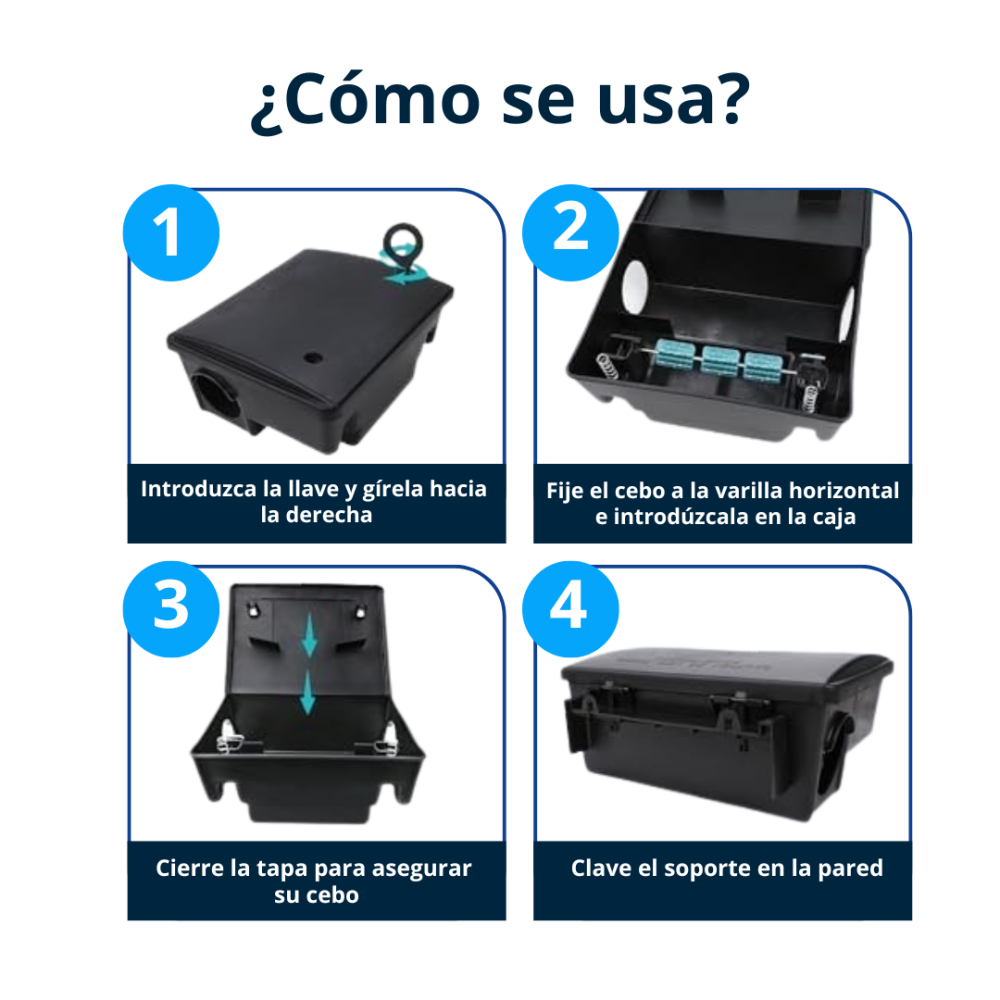 ¿Cómo se usa?

1

Introduzca la llave y gírela hacia la derecha

2

Fije el cebo a la varilla horizontal e introdúzcala en la caja

3

Cierre la tapa para asegurar su cebo

4

Clave el soporte en la pared